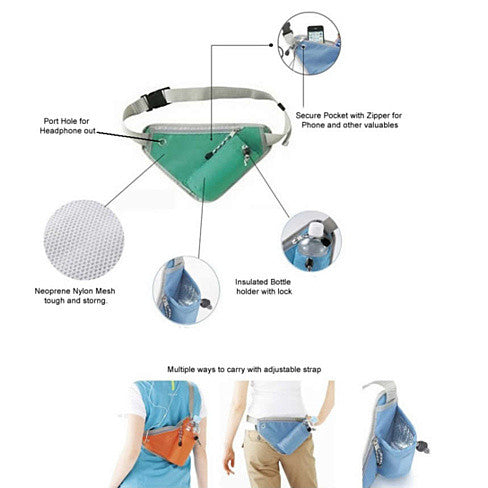 Port Hole for Headphone out

Secure Pocket with Zipper for Phone and other valuables

Neoprene Nylon Mesh tough and storng.

Insulated Bottle holder with lock

Multiple ways to carry with adjustable strap